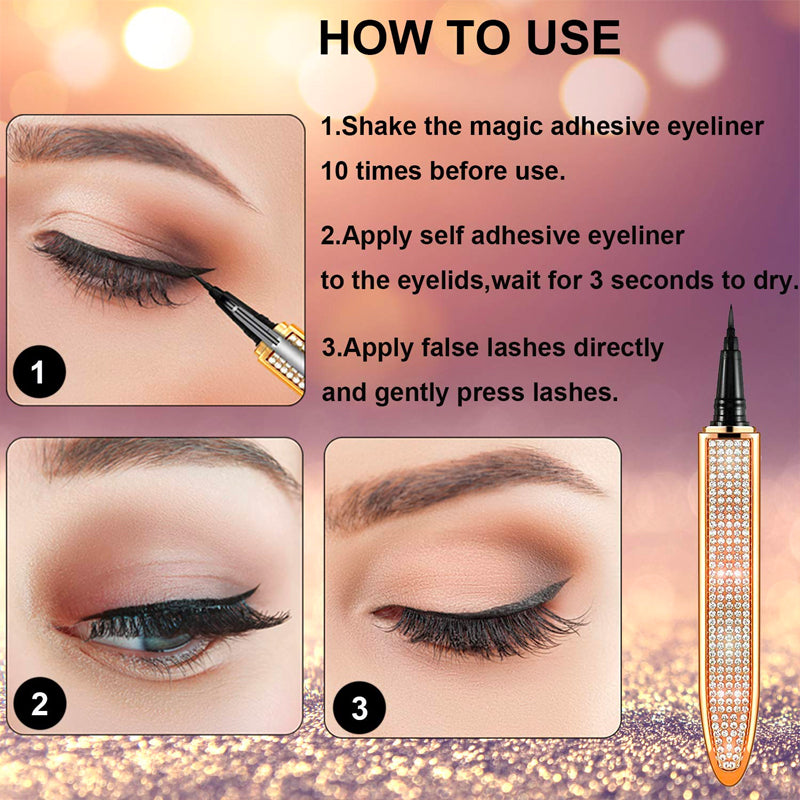 HOW TO USE

1.Shake the magic adhesive eyeliner 10 times before use.

2.Apply self adhesive eyeliner to the eyelids,wait for 3 seconds to dry.

3.Apply false lashes directly and gently press lashes.

1

2

3