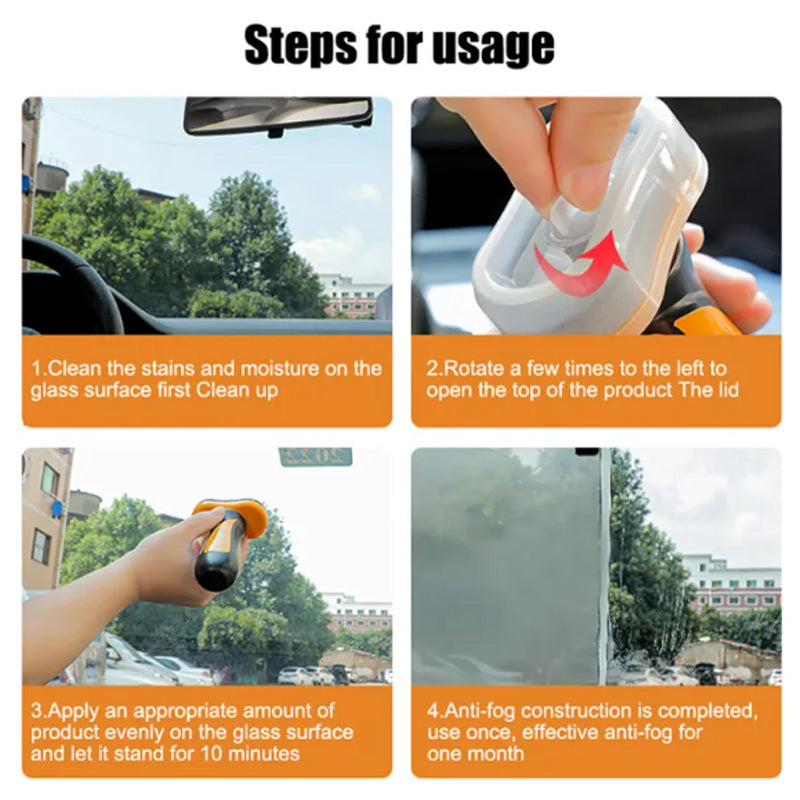 Steps for usage

1.Clean the stains and moisture on the glass surface first Clean up

2.Rotate a few times to the left to open the top of the product The lid

3.Apply an appropriate amount of product evenly on the glass surface and let it stand for 10 minutes

4.Anti-fog construction is completed, use once, effective anti-fog for one month