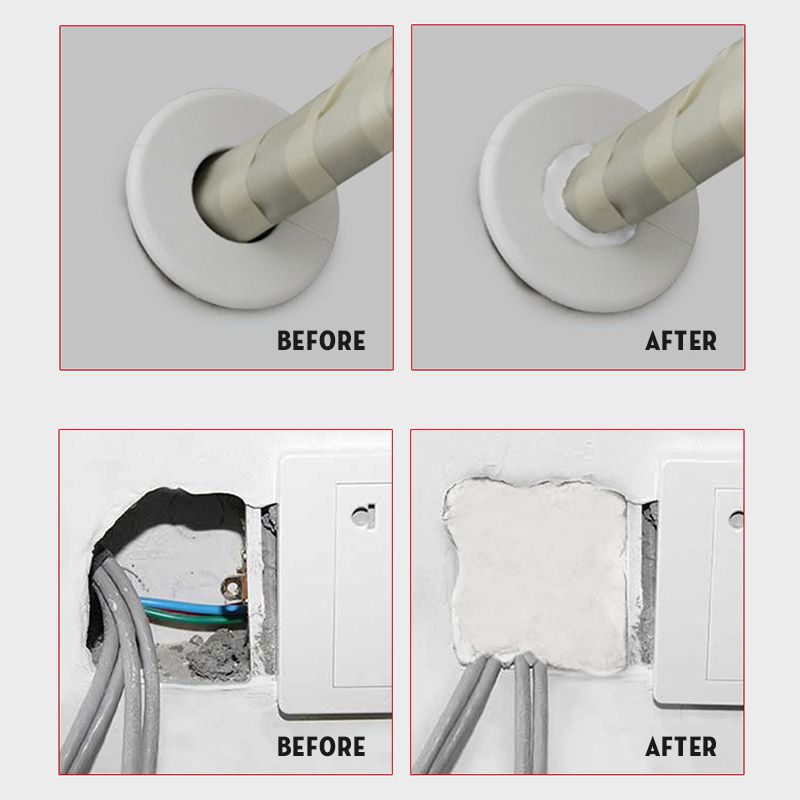 BEFORE

AFTER

BEFORE

AFTER