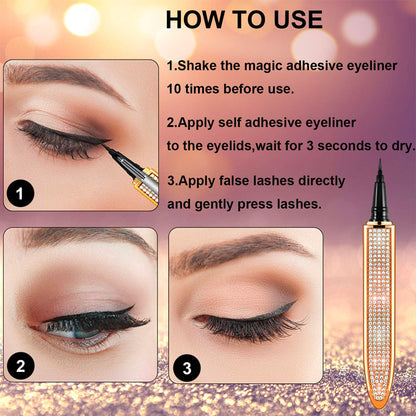 HOW TO USE

1.Shake the magic adhesive eyeliner 10 times before use.

2.Apply self adhesive eyeliner to the eyelids,wait for 3 seconds to dry.

3.Apply false lashes directly and gently press lashes.

1

2

3