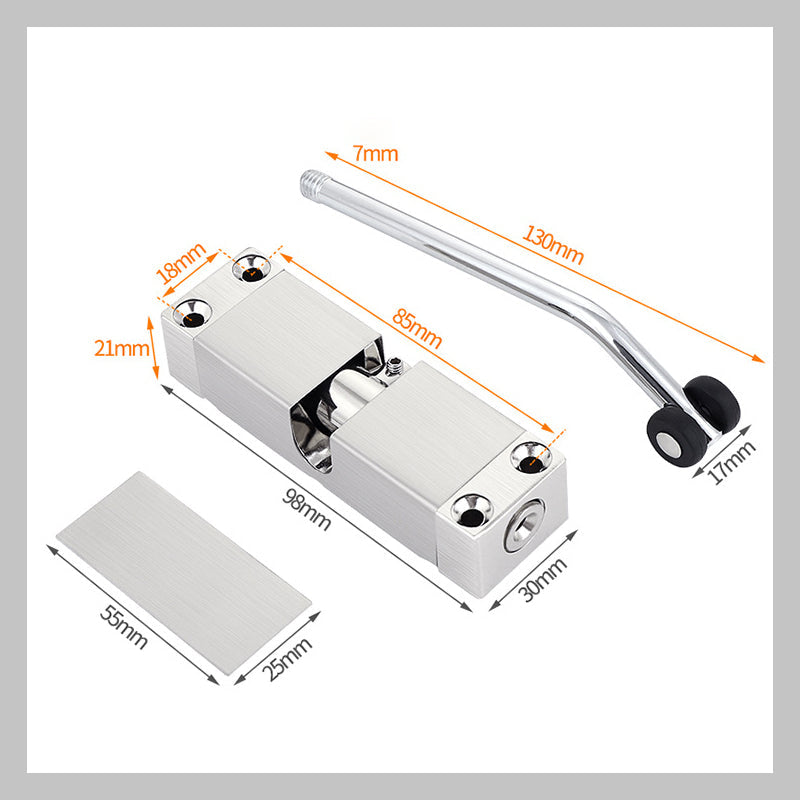 7mm
130mm
18mm
85mm
21mm
17mm
98mm
30mm
55mm
25mm