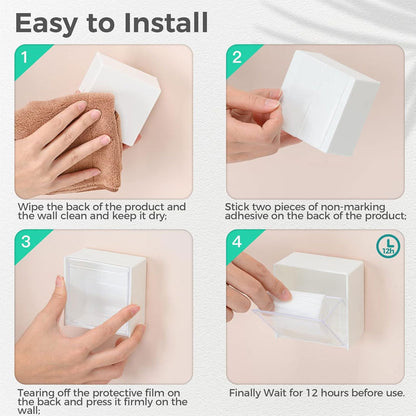 Easy to Install

1

Wipe the back of the product and the wall clean and keep it dry;

2

Stick two pieces of non-marking adhesive on the back of the product;

3

Tearing off the protective film on the back and press it firmly on the wall;

4

12h

Finally Wait for 12 hours before use.