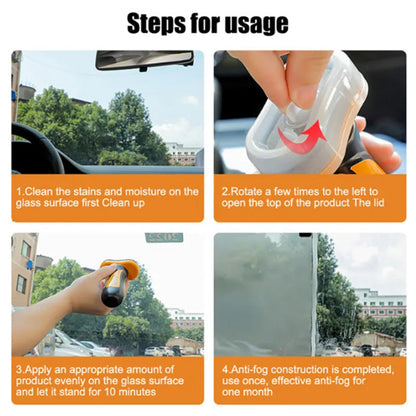 Steps for usage

1.Clean the stains and moisture on the glass surface first Clean up

2.Rotate a few times to the left to open the top of the product The lid

3.Apply an appropriate amount of product evenly on the glass surface and let it stand for 10 minutes

4.Anti-fog construction is completed, use once, effective anti-fog for one month