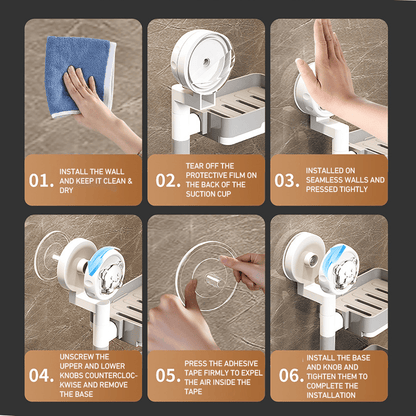 01. INSTALL THE WALL AND KEEP IT CLEAN & DRY

02. TEAR OFF THE PROTECTIVE FILM ON THE BACK OF THE SUCTION CUP

03. INSTALLED ON SEAMLESS WALLS AND PRESSED TIGHTLY

04. UNSCREW THE UPPER AND LOWER KNOBS COUNTERCLOCKWISE AND REMOVE THE BASE

05. PRESS THE ADHESIVE TAPE FIRMLY TO EXPEL THE AIR INSIDE THE TAPE

06. INSTALL THE BASE AND KNOB AND TIGHTEN THEM TO COMPLETE THE INSTALLATION