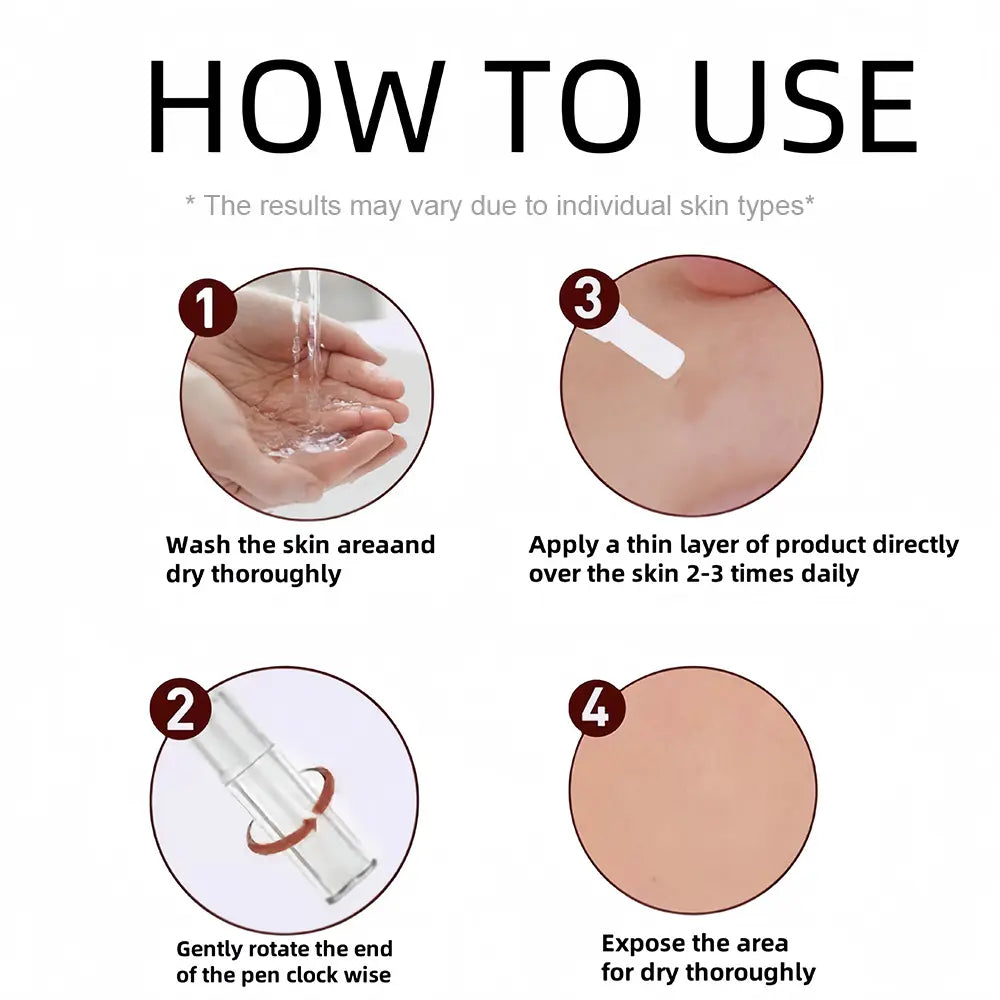 HOW TO USE

* The results may vary due to individual skin types*

1

Wash the skin areaand dry thoroughly

3

Apply a thin layer of product directly over the skin 2-3 times daily

2

Gently rotate the end of the pen clock wise

4

Expose the area for dry thoroughly